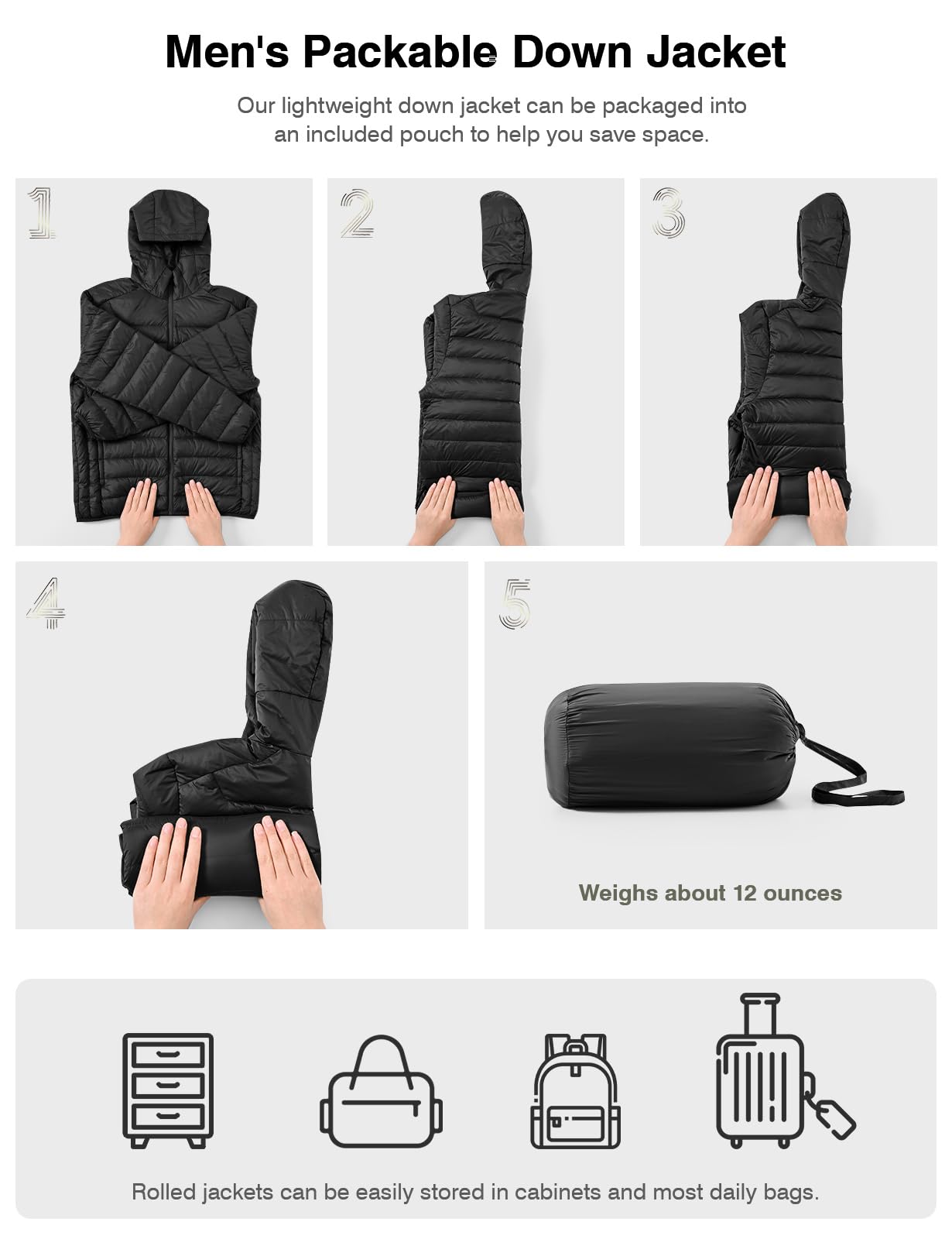 Men's Packable Down Jacket

Our lightweight down jacket can be packaged into an included pouch to help you save space.

1

2

3

4

5

Weighs about 12 ounces

Rolled jackets can be easily stored in cabinets and most daily bags.